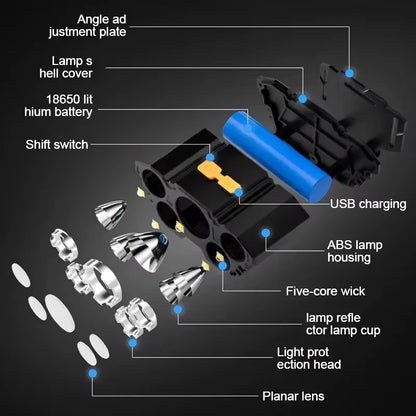 Angle ad justment plate

Lamp s hell cover

18650 lit hium battery

Shift switch

USB charging

ABS lamp housing

Five-core wick

lamp refle ctor lamp cup

Light prot ection head

Planar lens